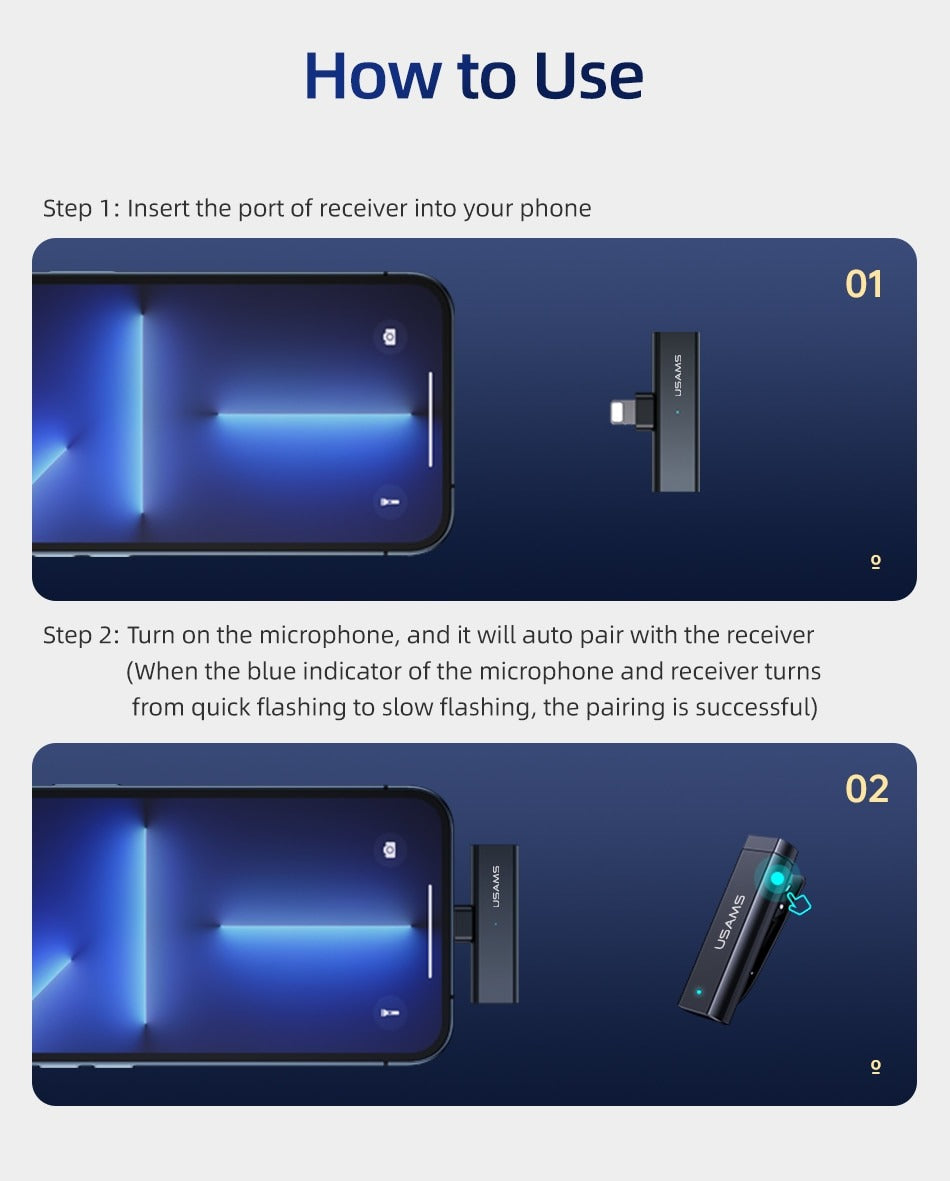 How to Use

Step 1: Insert the port of receiver into your phone

01

USAMS

Step 2: Turn on the microphone, and it will auto pair with the receiver (When the blue indicator of the microphone and receiver turns from quick flashing to slow flashing, the pairing is successful)

02

USAMS

USAMS